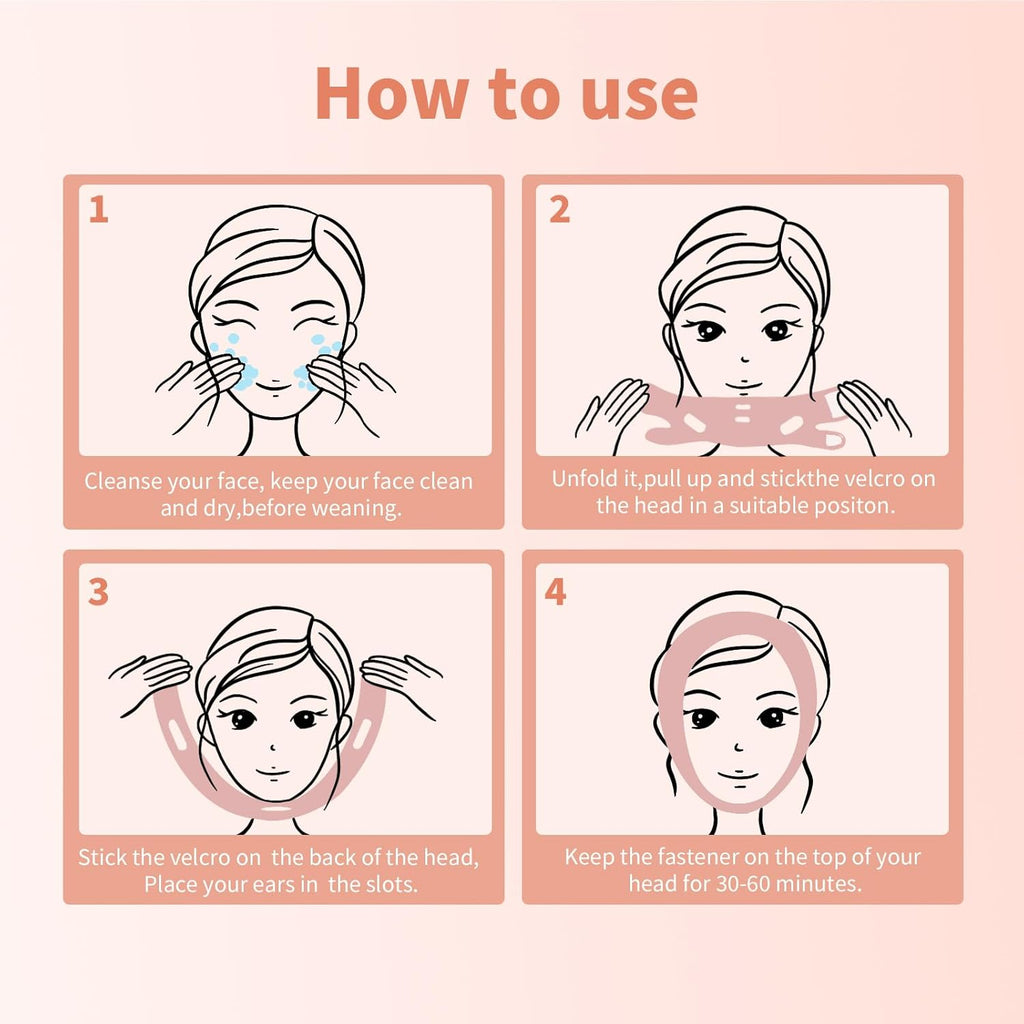 How to use

1

Cleanse your face, keep your face clean and dry,before weaning.

2

Unfold it,pull up and stickthe velcro on the head in a suitable positon.

3

Stick the velcro on the back of the head, Place your ears in the slots.

4

Keep the fastener on the top of your head for 30-60 minutes.